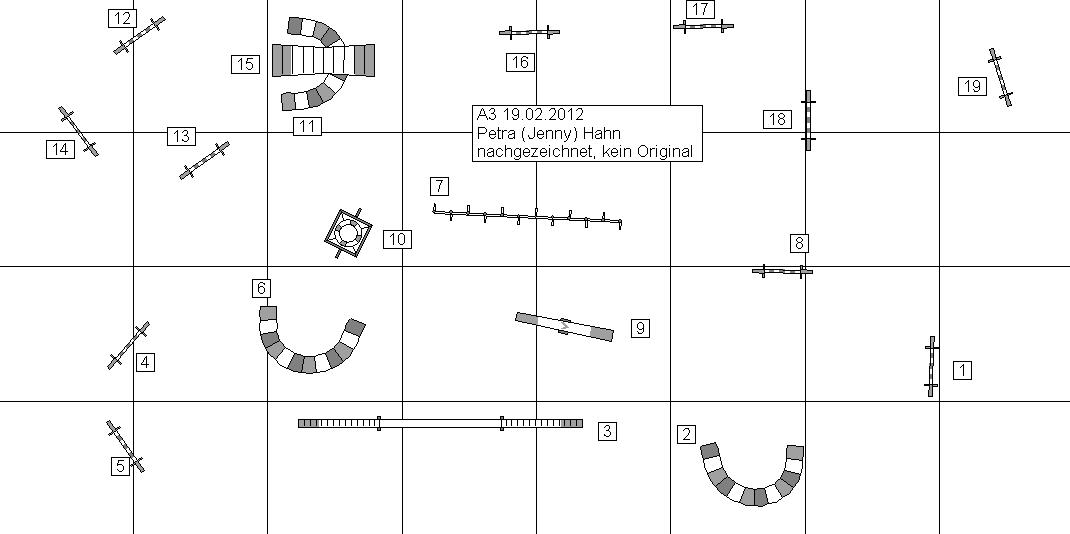 12

17

15

16

19

11

A3 19.02.2012
Petra (Jenny) Hahn
nachgezeichnet, kein Original

18

14

13

7

10

8

6

9

4

1

3

2

5